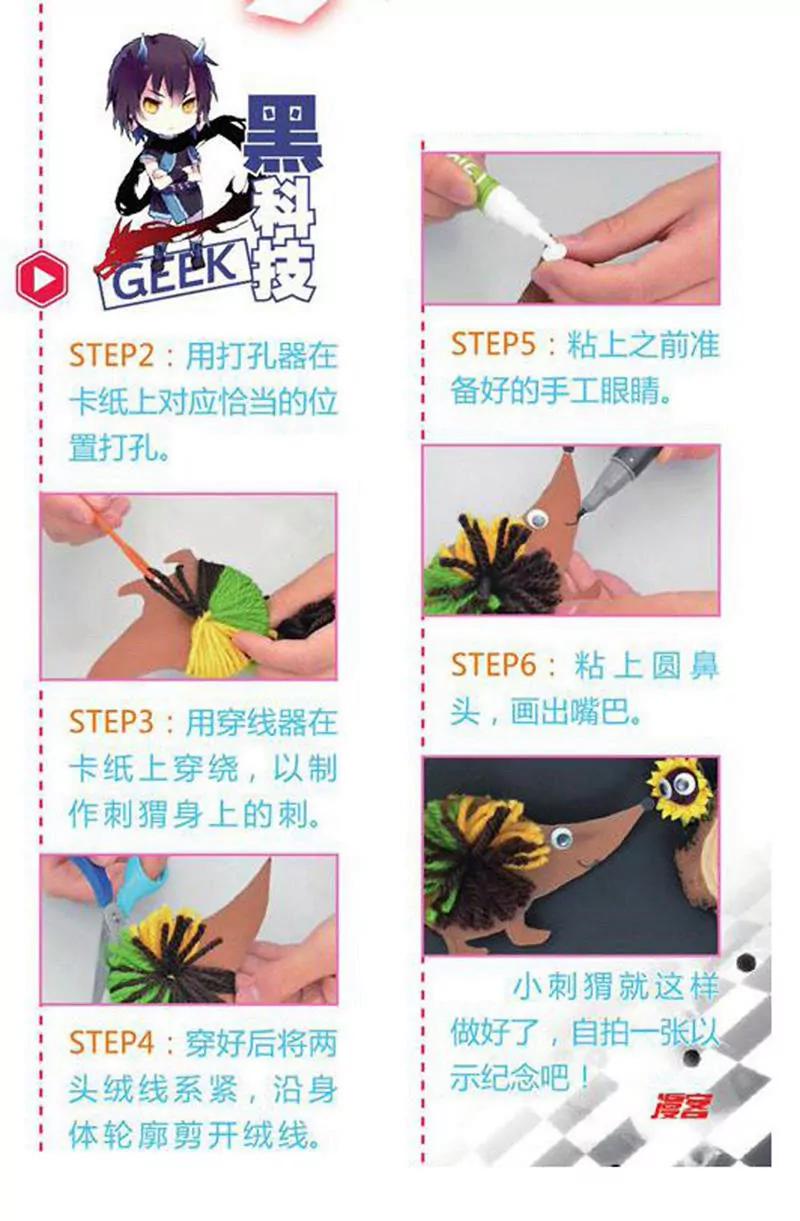 黑科技
GEEK

STEP2：用打孔器在卡纸上对应恰当的位置打孔。

STEP3：用穿线器在卡纸上穿绕，以制作刺猬身上的刺。

STEP4：穿好后将两头绒线系紧，沿身体轮廓剪开绒线。

STEP5：粘上之前准备好的手工眼睛。

STEP6：粘上圆鼻头，画出嘴巴。

小刺猬就这样做好了，自拍一张以示纪念吧！

漫客