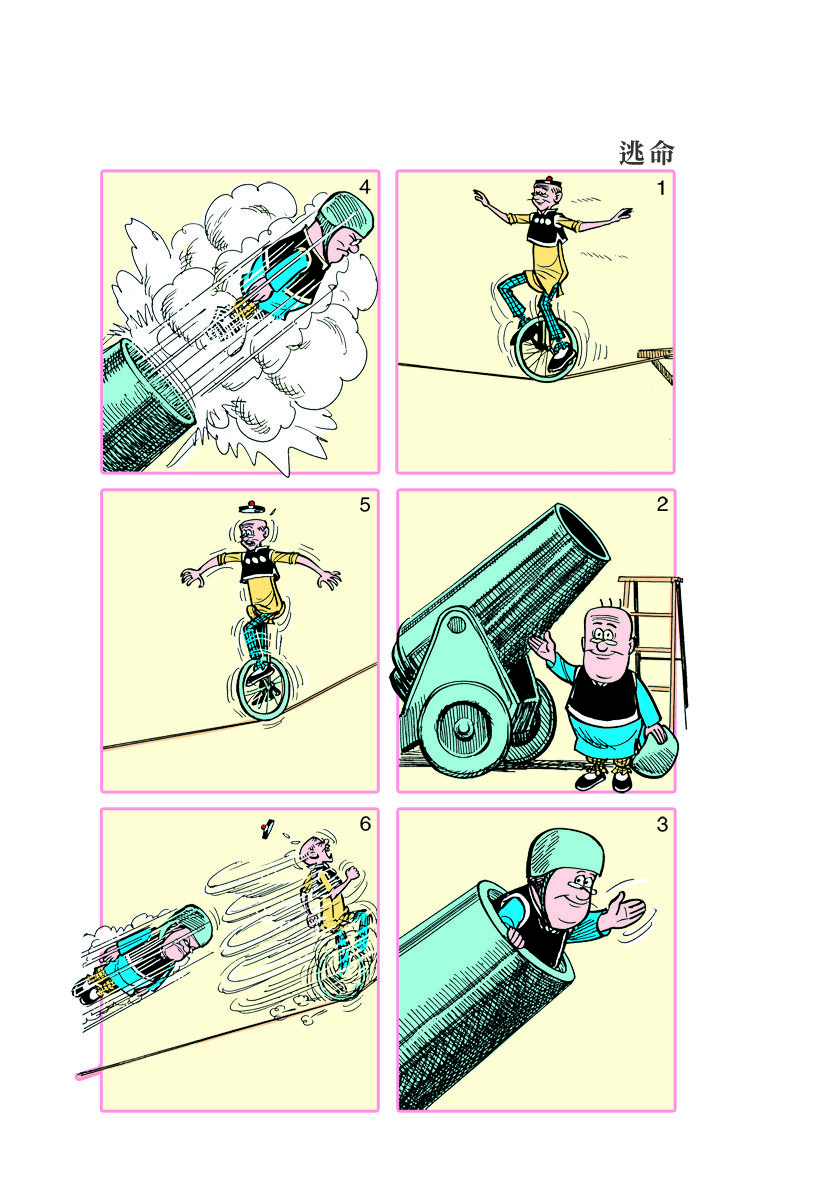 逃命

1

2

3

4

5

6