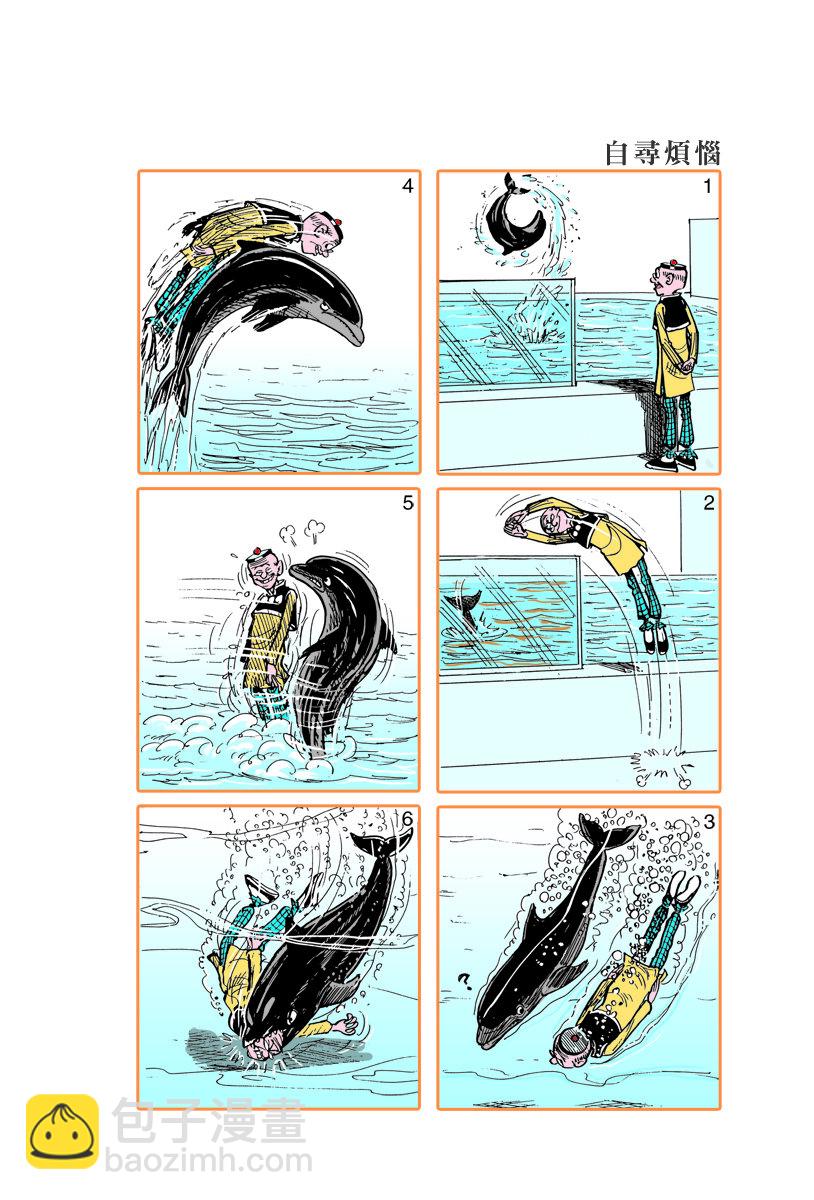 自尋煩惱

1

2

3

?

4

5

6

包子漫畫
baozimh.com