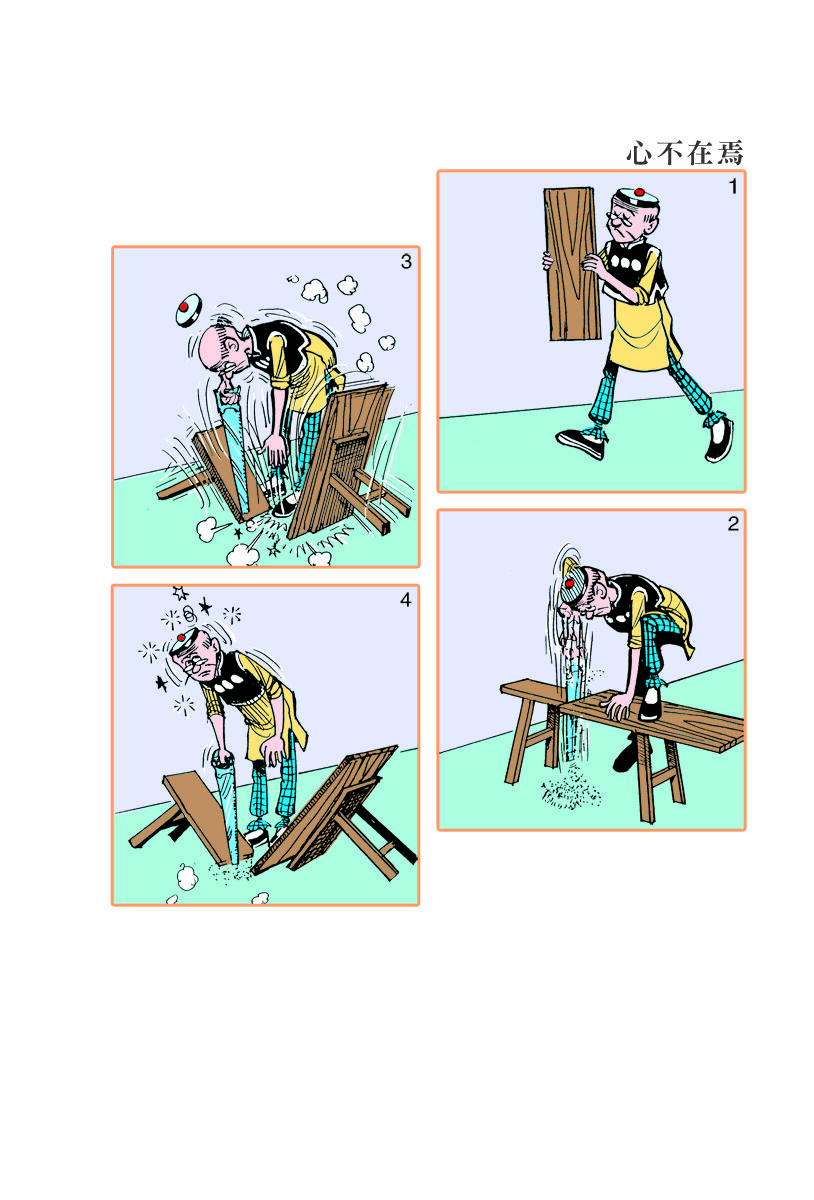 心不在焉

1

2

3

4