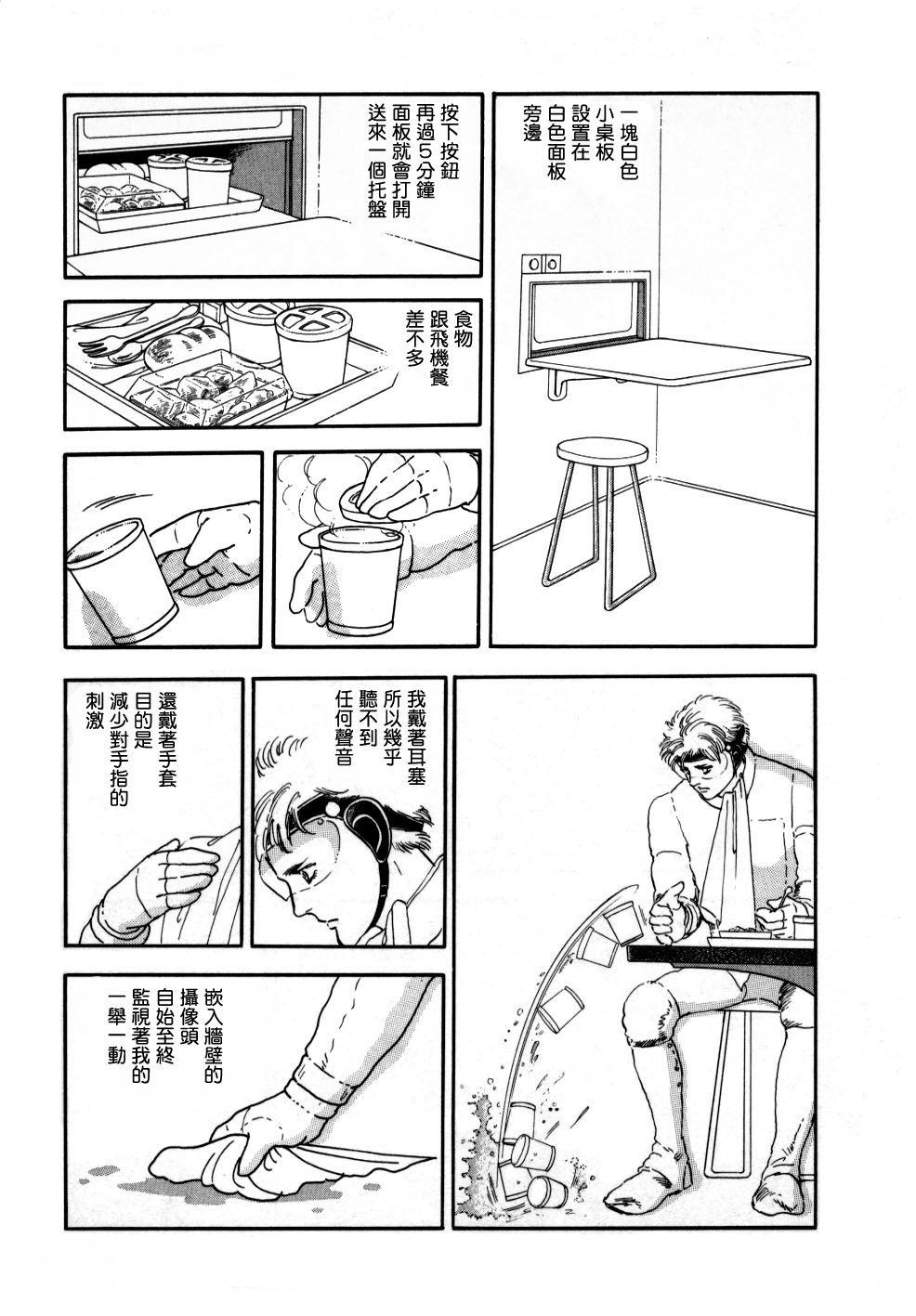 一塊白色小桌板設置在白色面板旁邊

按下按鈕再過5分鐘面板就會打開送來一個托盤

食物跟飛機餐差不多

我戴著耳塞所以幾乎聽不到任何聲音

還戴著手套目的是減少對手指的刺激

嵌入牆壁的攝像頭自始至終監視著我的一舉一動