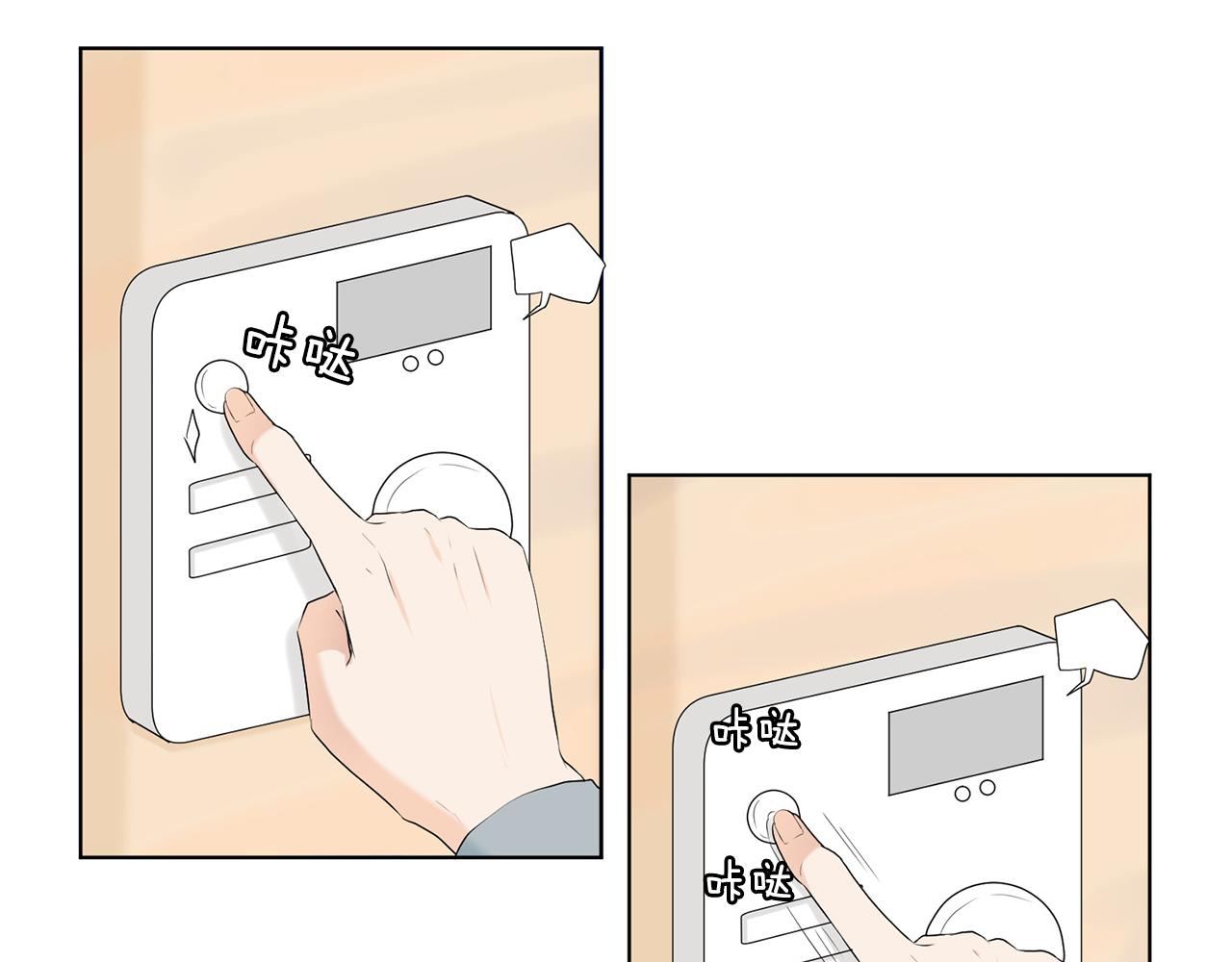 咔哒

咔哒

咔哒